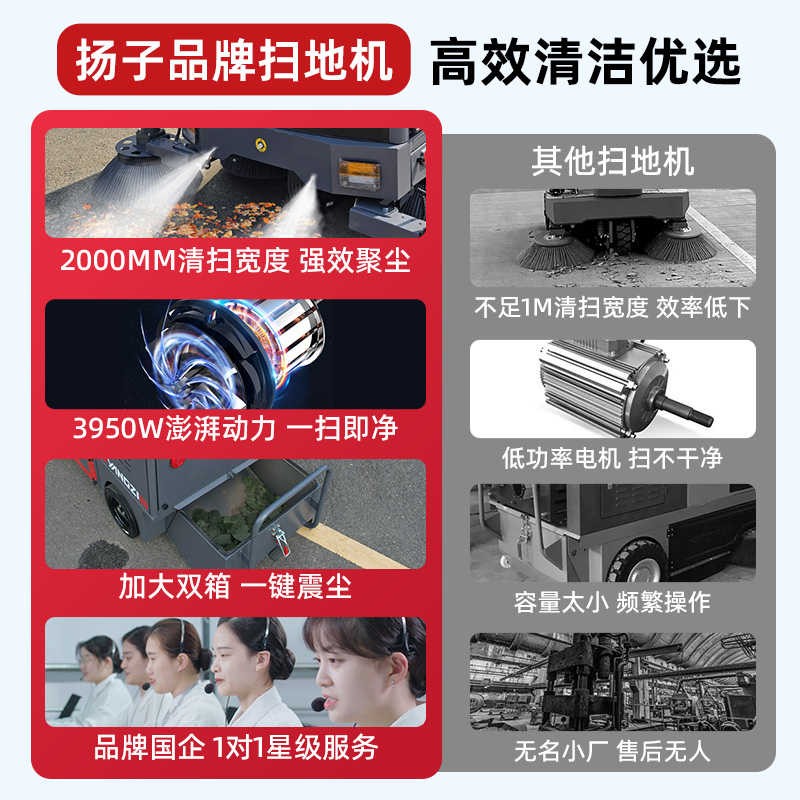 扬子品牌扫地机 高效清洁优选

2000MM清扫宽度 强效聚尘

3950W澎湃动力 一扫即净

YANGZI

加大双箱 一键震尘

品牌国企 1对1星级服务

其他扫地机

不足1M清扫宽度 效率低下

低功率电机 扫不干净

容量太小 频繁操作

无名小厂 售后无人